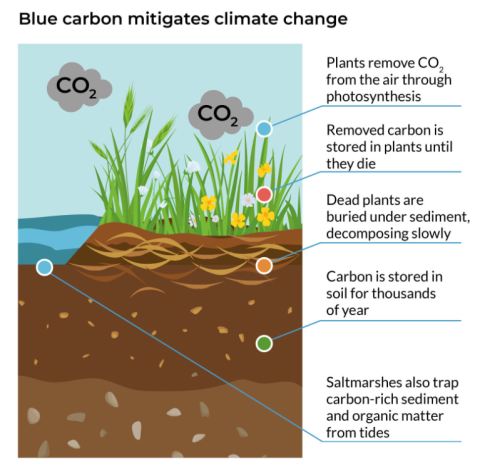 Blue carbon mitigates climate change

$CO_2$

$CO_2$

Plants remove $CO_2$ from the air through photosynthesis

Removed carbon is stored in plants until they die

Dead plants are buried under sediment, decomposing slowly

Carbon is stored in soil for thousands of year

Saltmarshes also trap carbon-rich sediment and organic matter from tides